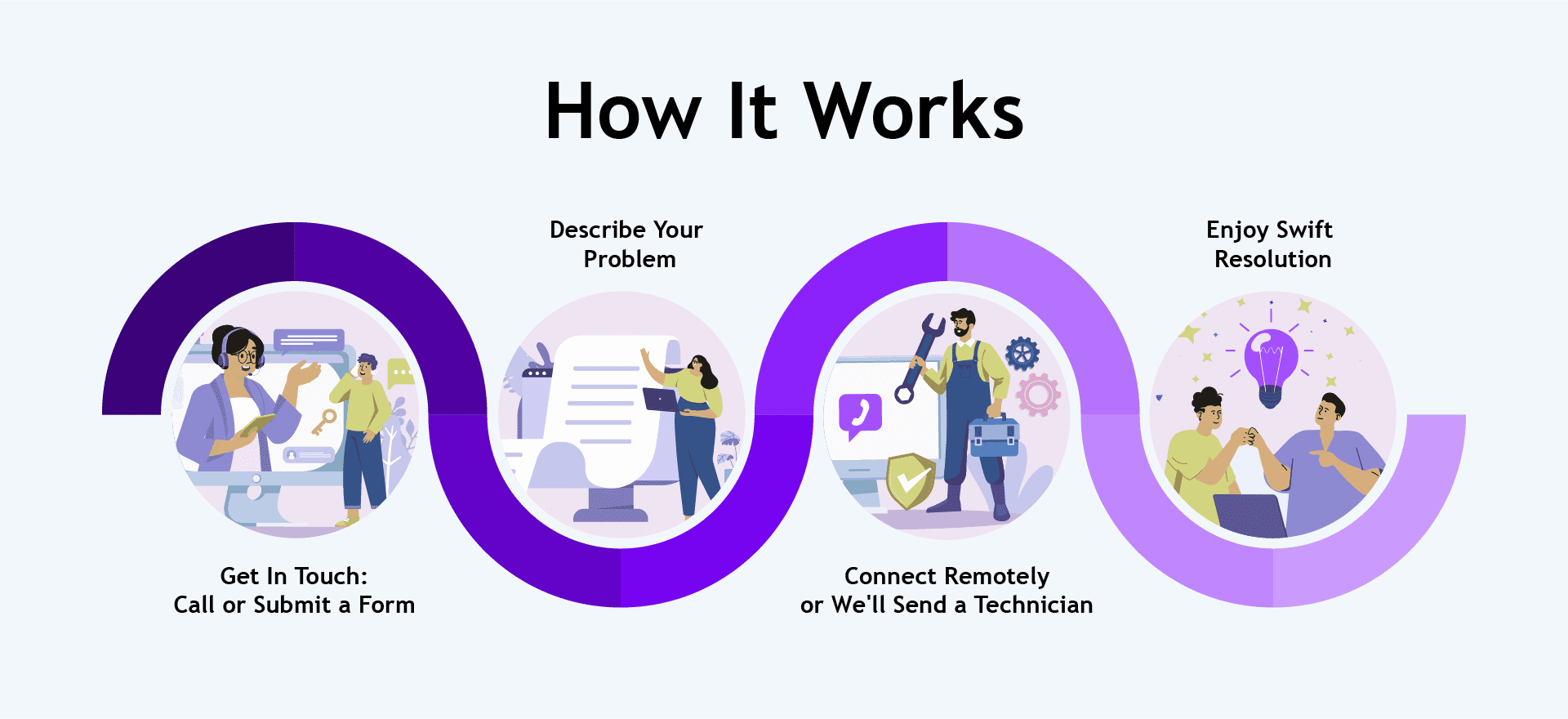 How It Works

Get In Touch:
Call or Submit a Form

Describe Your
Problem

Connect Remotely
or We'll Send a Technician

Enjoy Swift
Resolution